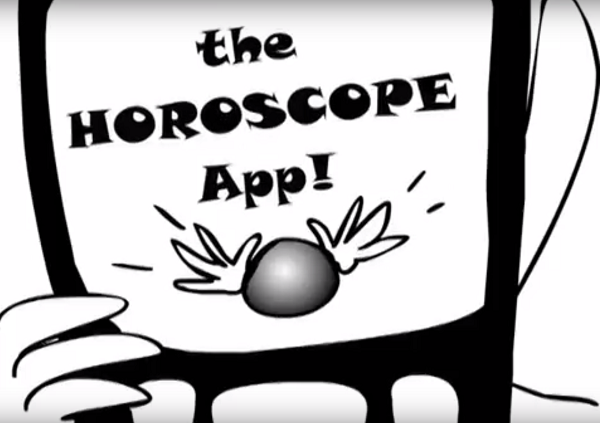 the
HOROSCOPE
App!