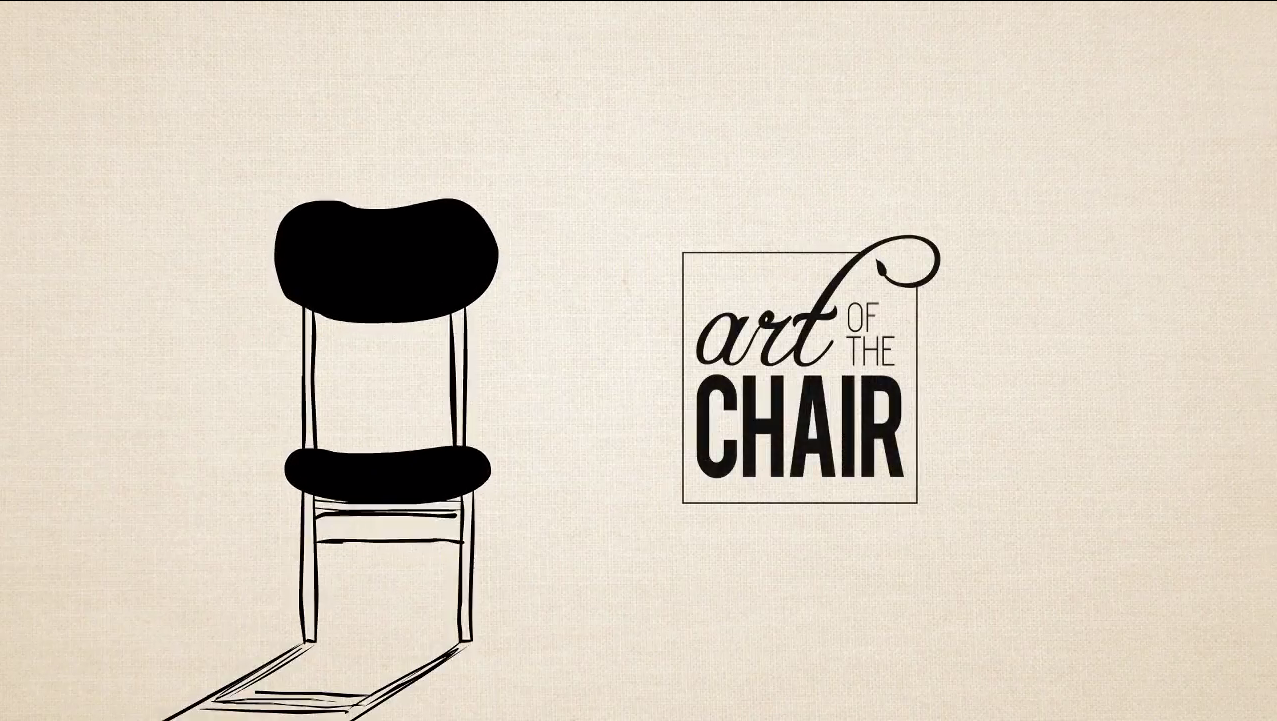 art OF THE CHAIR